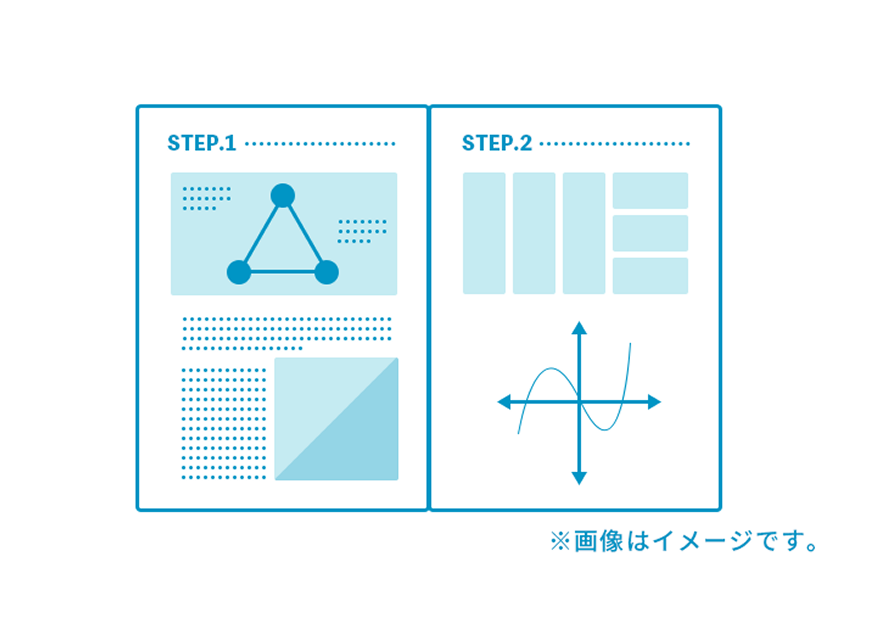 STEP.1

STEP.2

※画像はイメージです。