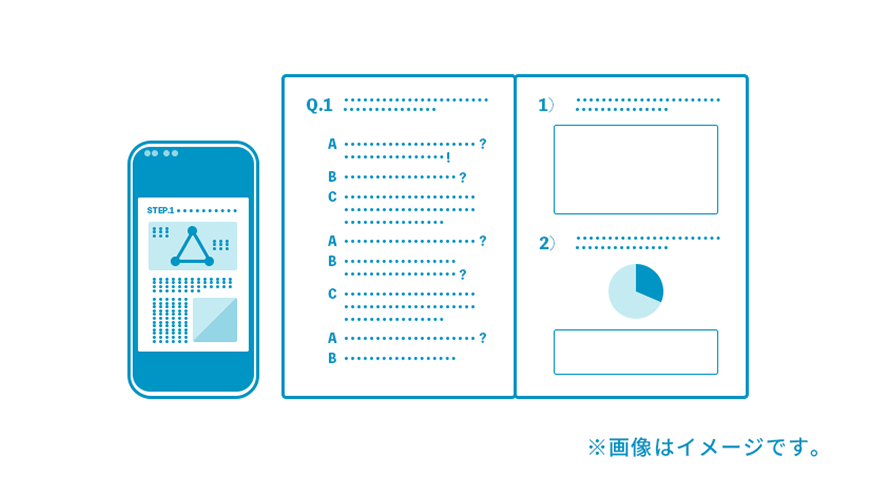 STEP.1

Q.1
A ?
!
B ?
C
A ?
B
?
C
A ?
B

1)

2)

※画像はイメージです。