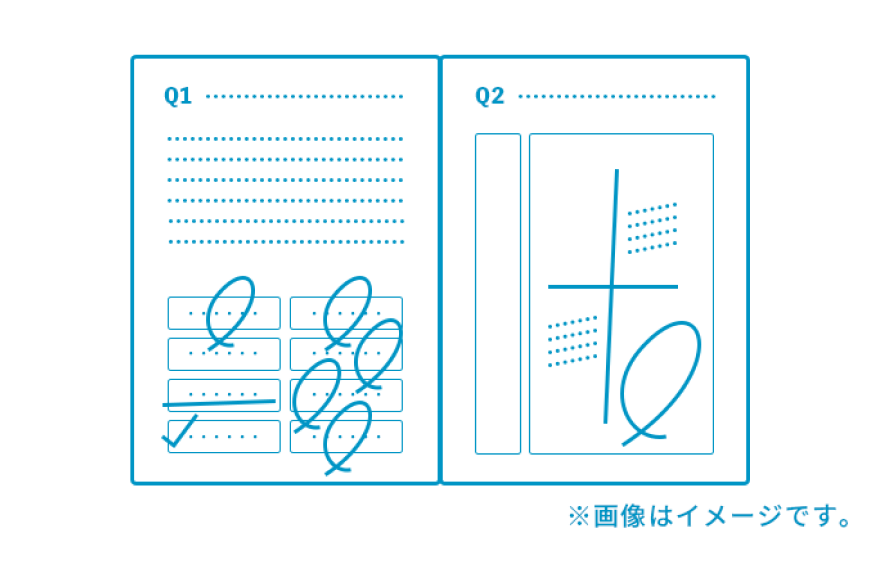 Q1

Q2

※画像はイメージです。