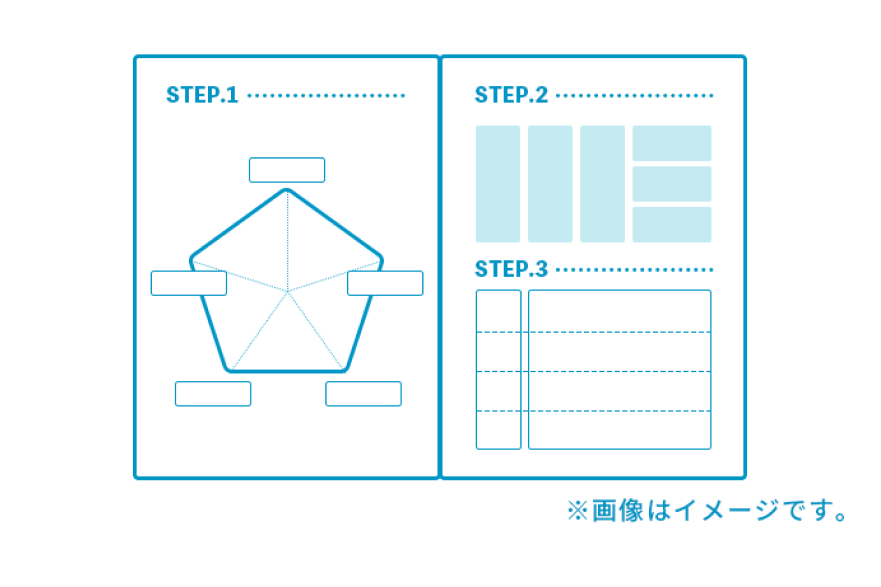 STEP.1

STEP.2

STEP.3

※画像はイメージです。